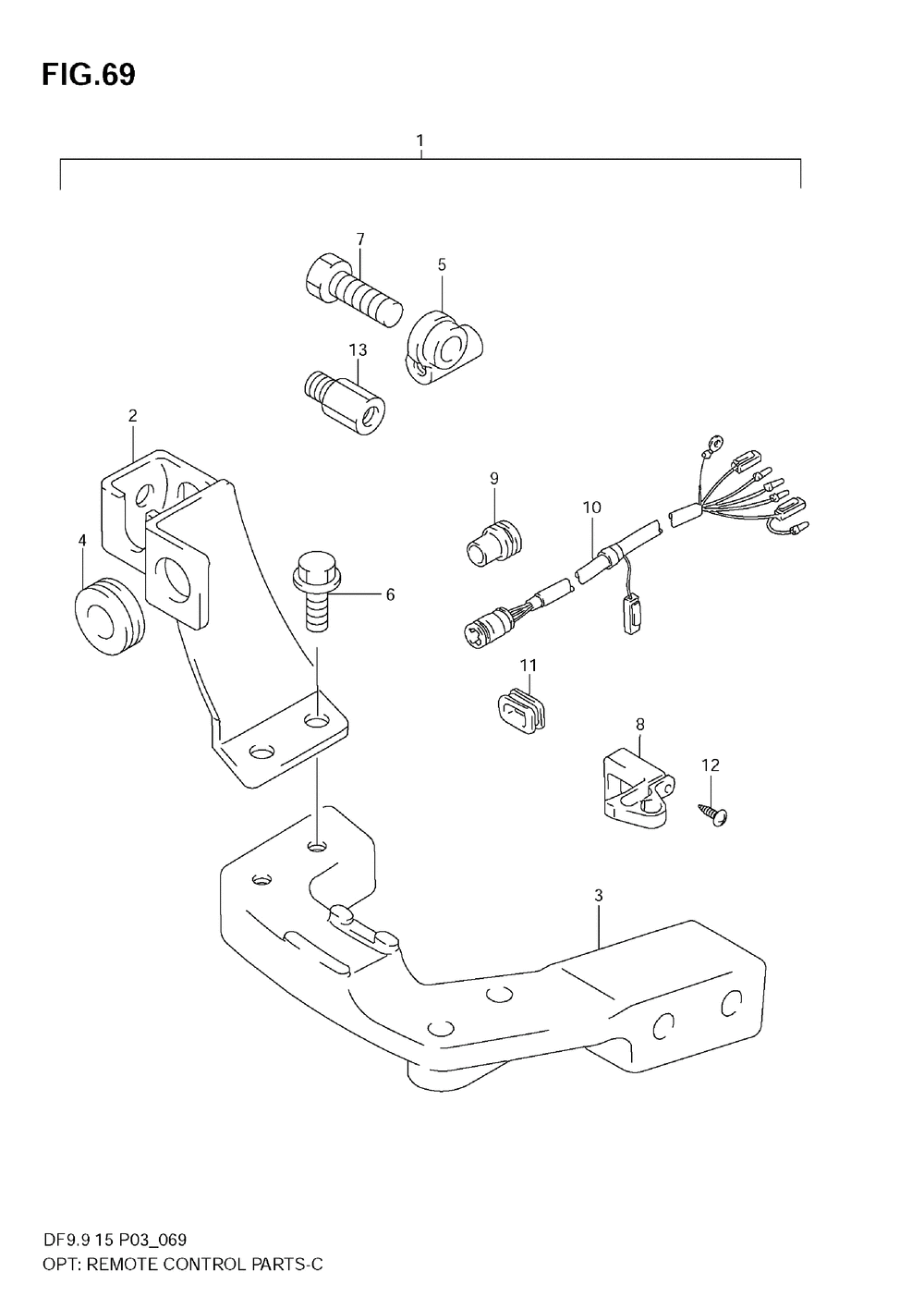 FIG.69

1

7

5

13

2

9

10

4

6

11

8

12

3

DF9.9 15 P03_069
OPT: REMOTE CONTROL PARTS-C